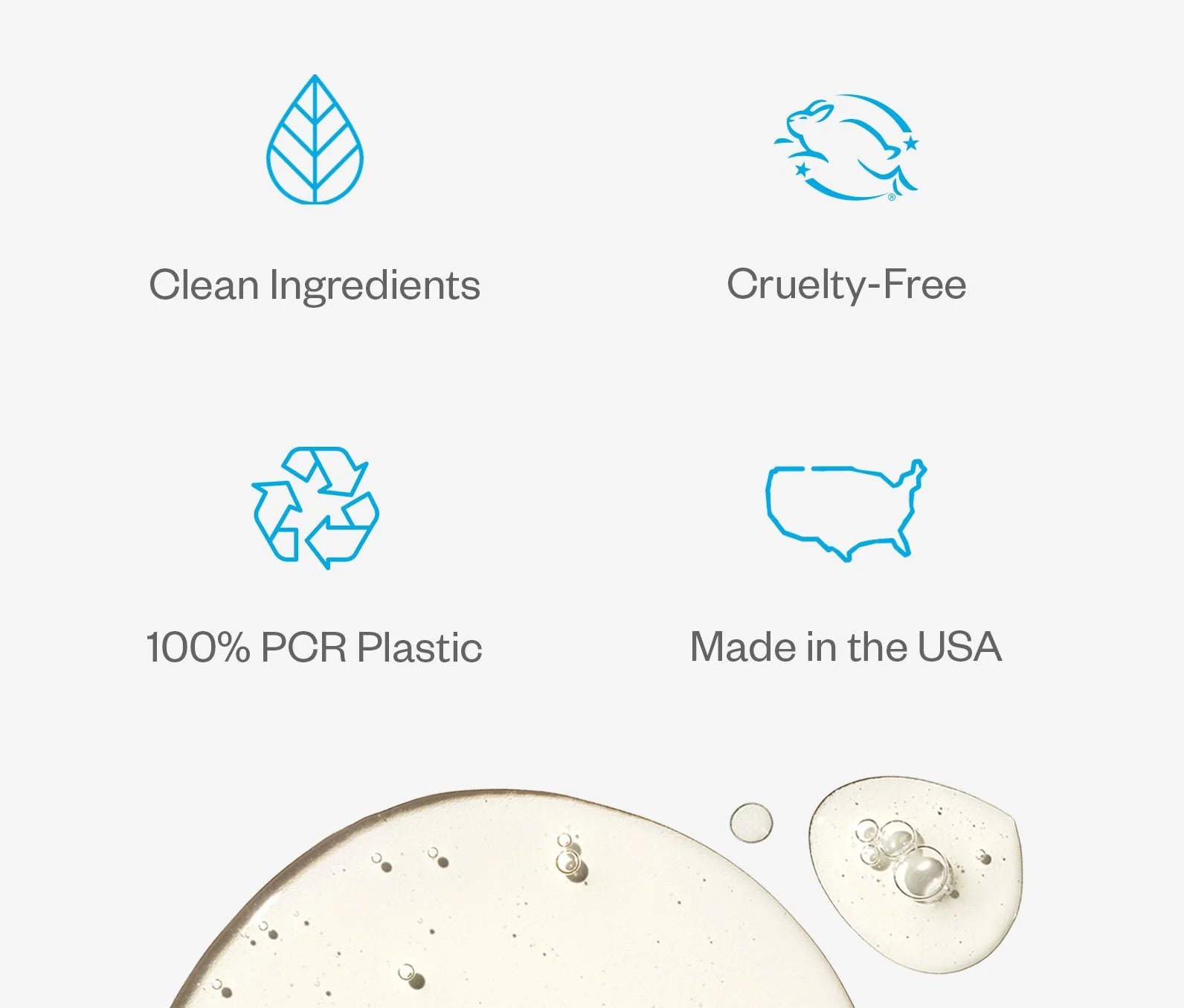 Clean Ingredients

Cruelty-Free

100% PCR Plastic

Made in the USA